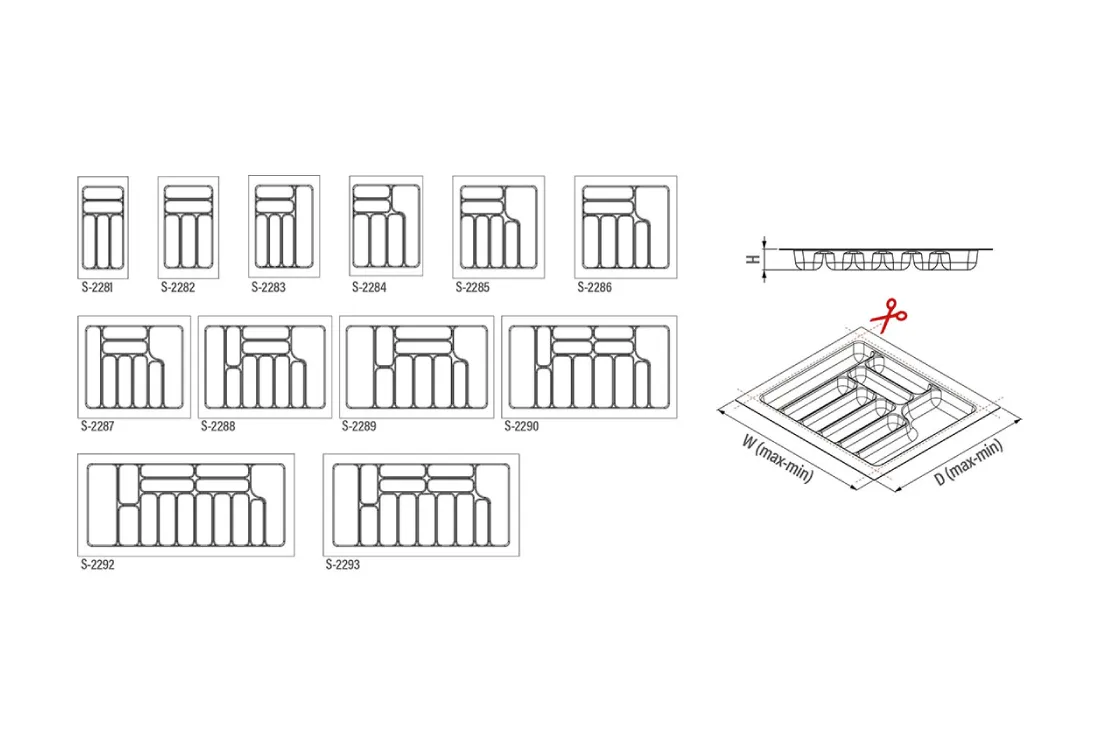 S-2281 S-2282 S-2283 S-2284 S-2285 S-2286

S-2287 S-2288 S-2289 S-2290

S-2292 S-2293

H

W (max-min)

D (max-min)